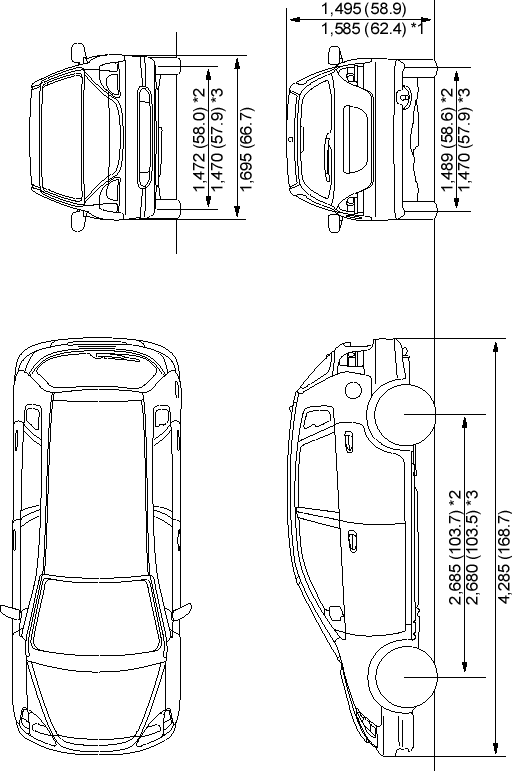 1,495 (58.9)
1,585 (62.4) *1

1,472 (58.0) *2
1,470 (57.9) *3
1,695 (66.7)

1,489 (58.6) *2
1,470 (57.9) *3

2,685 (103.7) *2
2,680 (103.5) *3
4,285 (168.7)