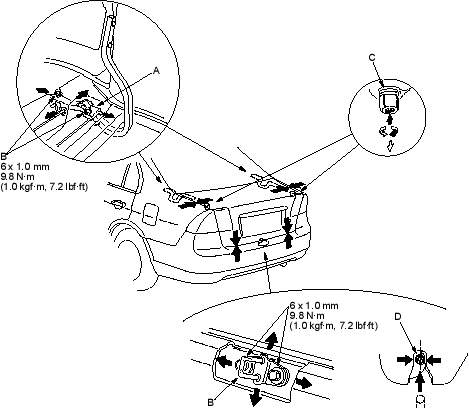 A

C

B
6 x 1.0 mm
9.8 N·m
(1.0 kgf·m, 7.2 lbf·ft)

6 x 1.0 mm
9.8 N·m
(1.0 kgf·m, 7.2 lbf·ft)

D

B