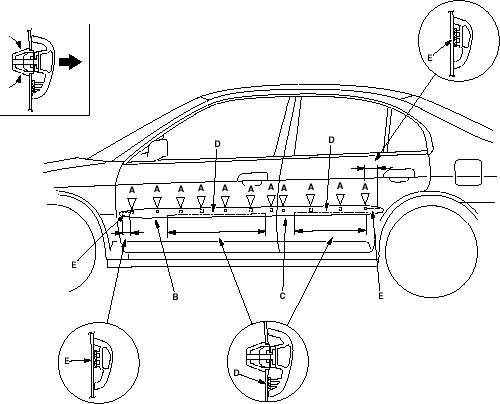 E
D
D
A
A
A
A
A
A
A
A
A
A
A
E
B
C
E
E
D