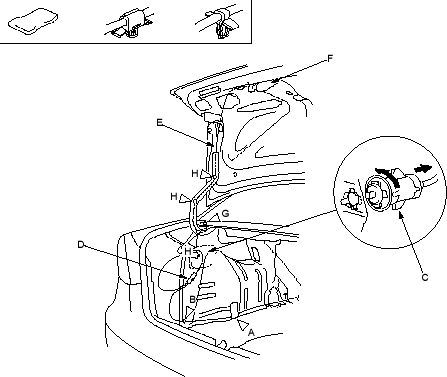 F
E
H
H
G
D
H
B
A
C