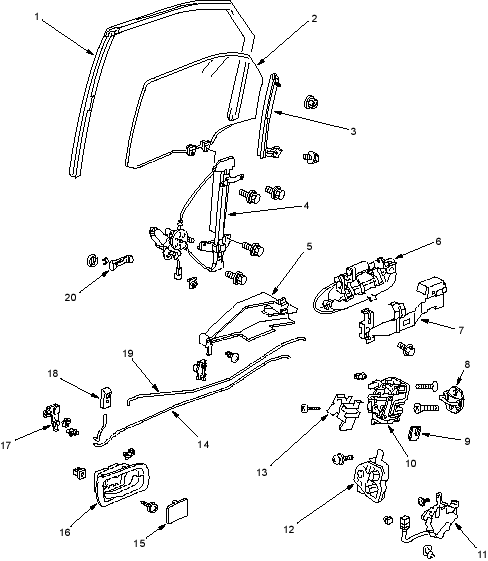 1
2
3
4
5
6
7
8
9
10
11
12
13
14
15
16
17
18
19
20