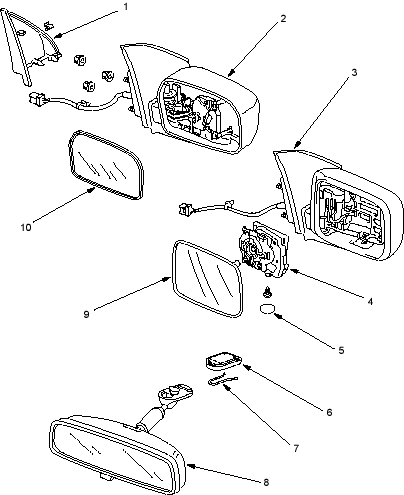 1
2
3
10
4
9
5
6
7
8