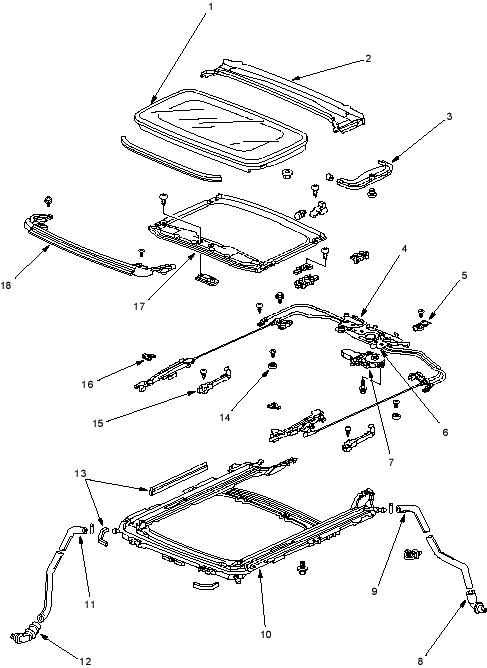 1
2
3
18
17
4
5
16
15
14
6
7
13
11
12
10
9
8