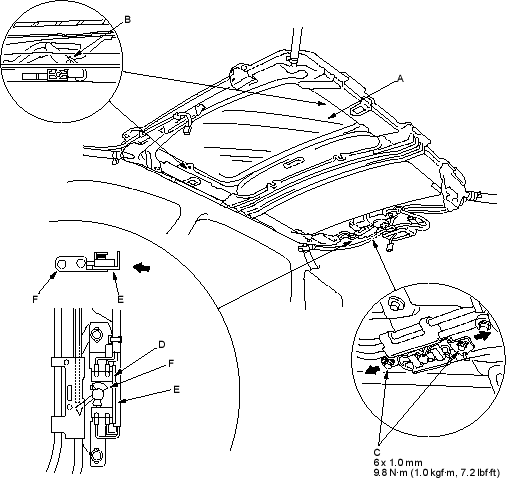 B

A

F

E

D

F

E

C
6 x 1.0 mm
9.8 N·m (1.0 kgf·m, 7.2 lbf·ft)