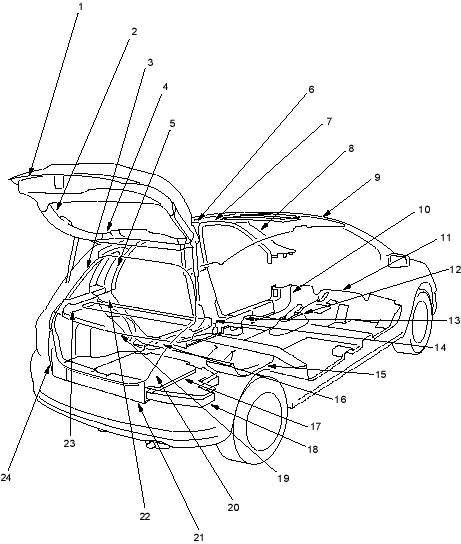 1
2
3
4
5
6
7
8
9
10
11
12
13
14
15
16
17
18
19
20
21
22
23
24