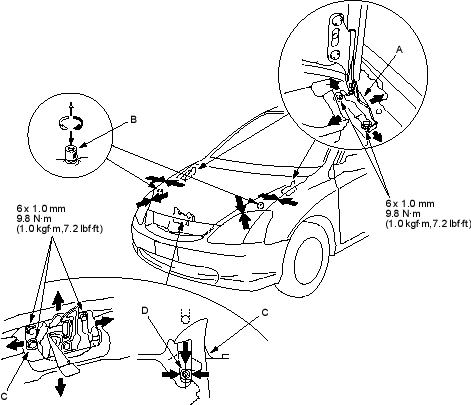 A

B

6 x 1.0 mm
9.8 N·m
(1.0 kgf·m, 7.2 lbf·ft)

6 x 1.0 mm
9.8 N·m
(1.0 kgf·m, 7.2 lbf·ft)

D

C

C