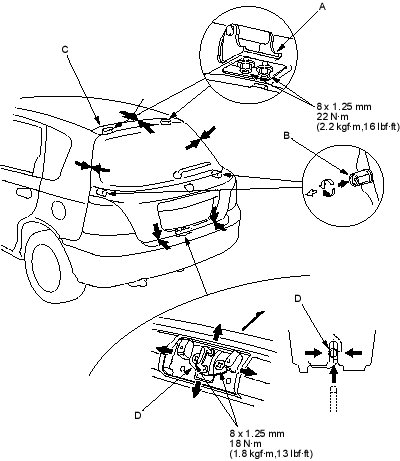 A

C

8 x 1.25 mm
22 N·m
(2.2 kgf·m,16 lbf·ft)

B

D

D

8 x 1.25 mm
18 N·m
(1.8 kgf·m,13 lbf·ft)