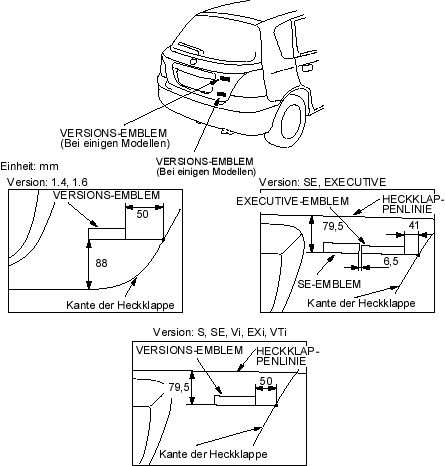 VERSIONS-EMBLEM
(Bei einigen Modellen)

VERSIONS-EMBLEM
(Bei einigen Modellen)

Einheit: mm

Version: 1.4, 1.6

VERSIONS-EMBLEM

50

88

Kante der Heckklappe

Version: SE, EXECUTIVE

EXECUTIVE-EMBLEM

HECKKLAPPENLINIE

79,5

41

6,5

SE-EMBLEM

Kante der Heckklappe

Version: S, SE, Vi, EXi, VTi

VERSIONS-EMBLEM

HECKKLAPPENLINIE

79,5

50

Kante der Heckklappe