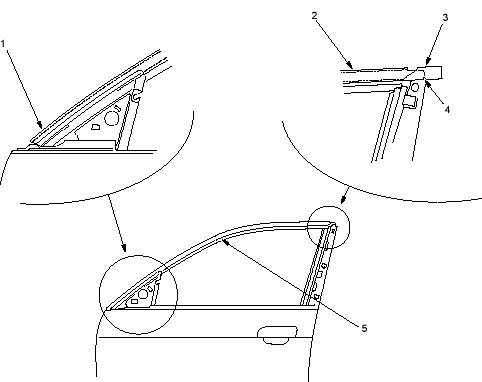 1
2
3
4
5