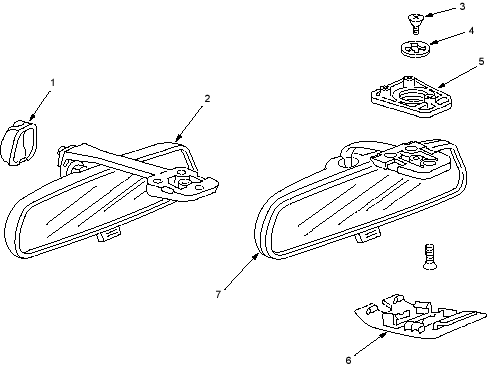 3
4
5
1
2
7
6