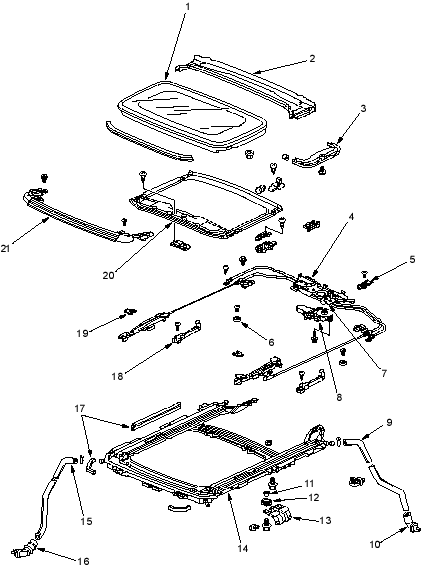 1
2
3
21
20
4
5
19
6
18
7
8
17
9
11
12
13
15
14
10
16