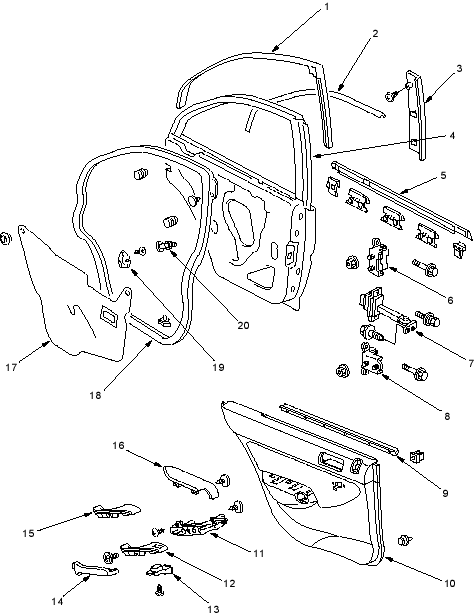 1
2
3
4
5
6
7
8
9
10
11
12
13
14
15
16
17
18
19
20