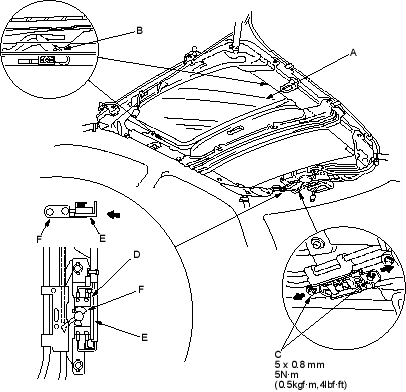 B

A

F

E

D

F

E

C
5 x 0.8 mm
5N·m
(0.5kgf·m, 4lbf·ft)