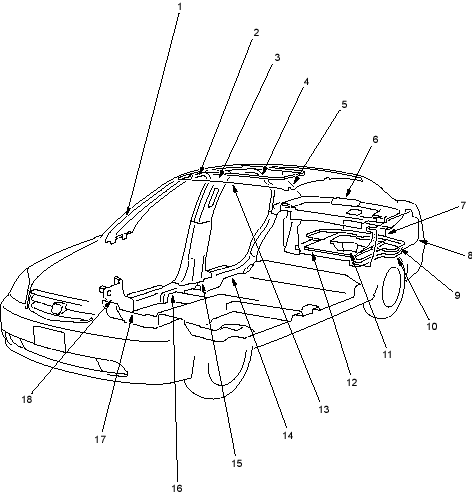 1
2
3
4
5
6
7
8
9
10
11
12
13
14
15
16
17
18