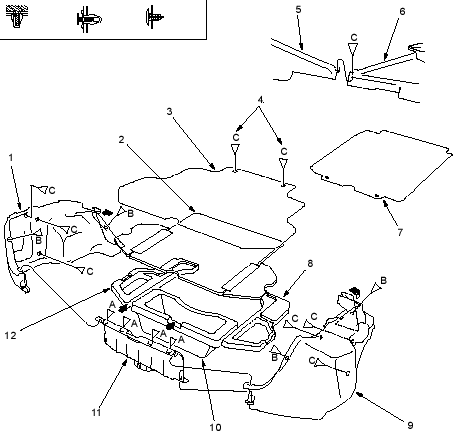 5
6
C
4
3
C
C
2
1
C
B
C
B
C
7
8
B
12
A
A
A
A
C
C
B
C
11
10
9