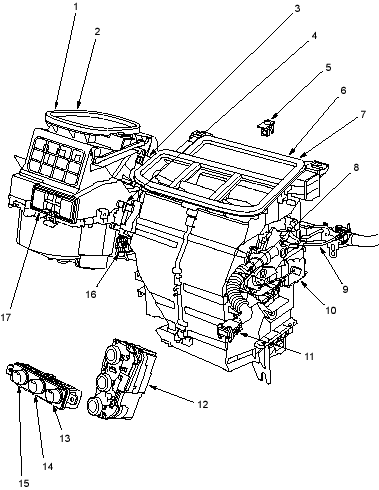 1
2
3
4
5
6
7
8
9
10
11
12
13
14
15
16
17