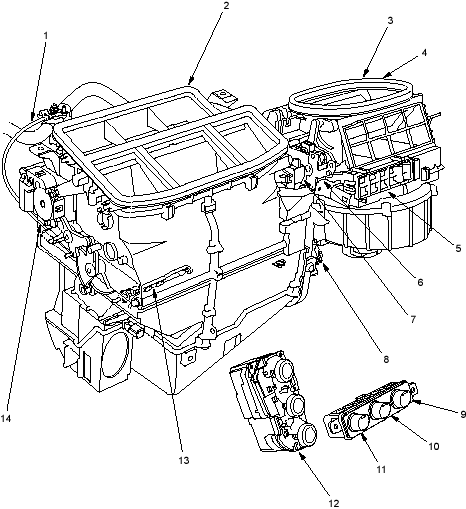 1
2
3
4
5
6
7
8
9
10
11
12
13
14