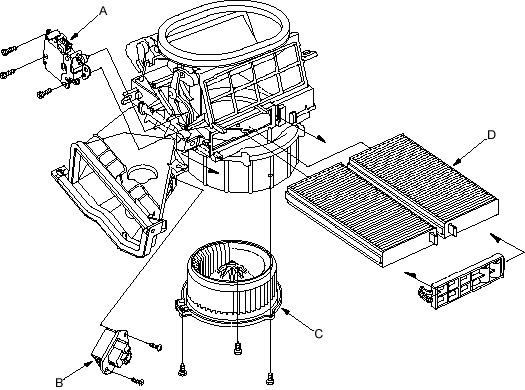 A
D
C
B