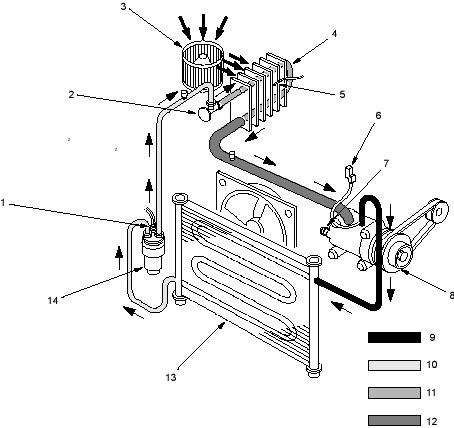 3
4
2
5
6
7
1
8
14
13
9
10
11
12