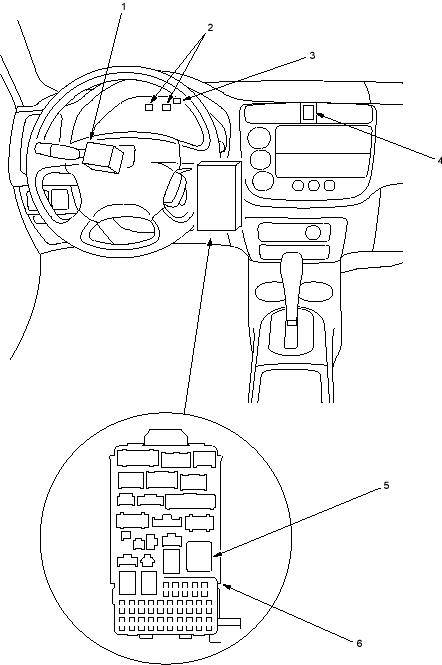 1
2
3
4
5
6