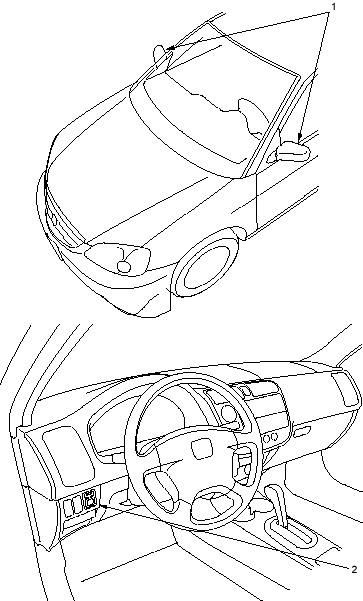 1

2