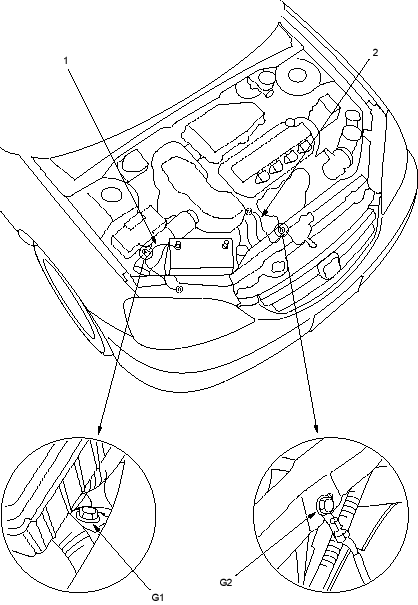 1
2
G1
G2