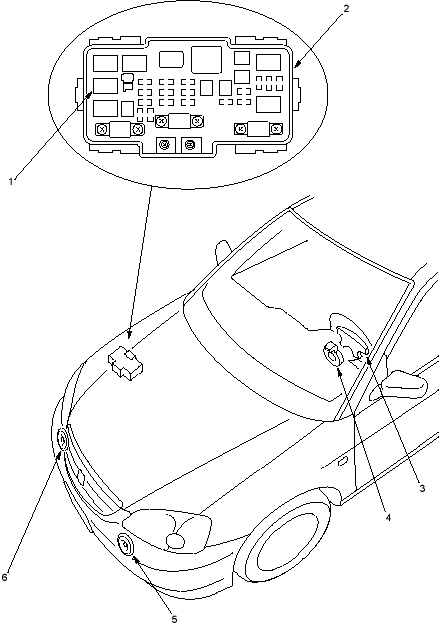 2
1
3
4
6
5