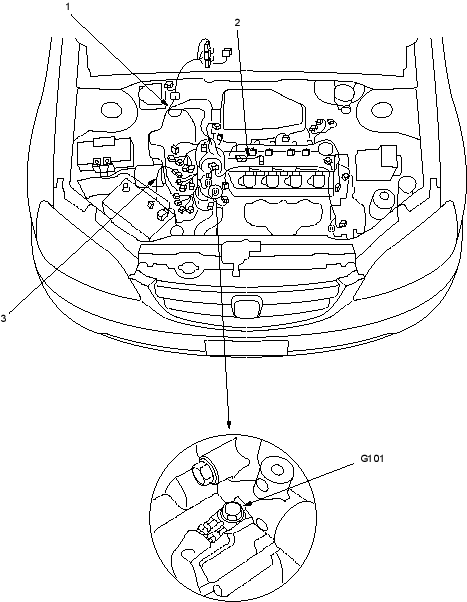 1

2

3

G101