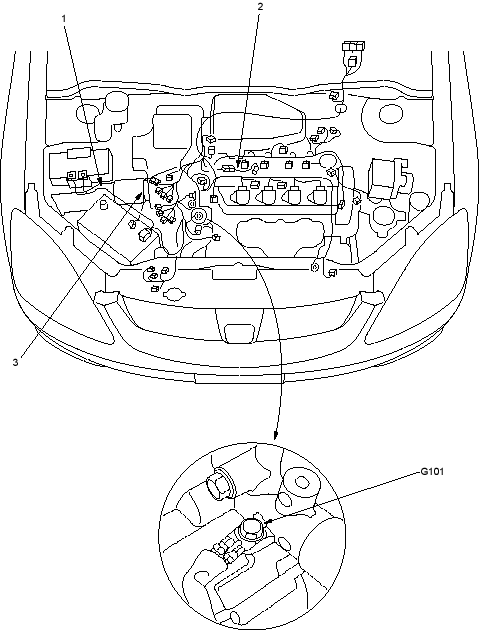 1
2
3
G101