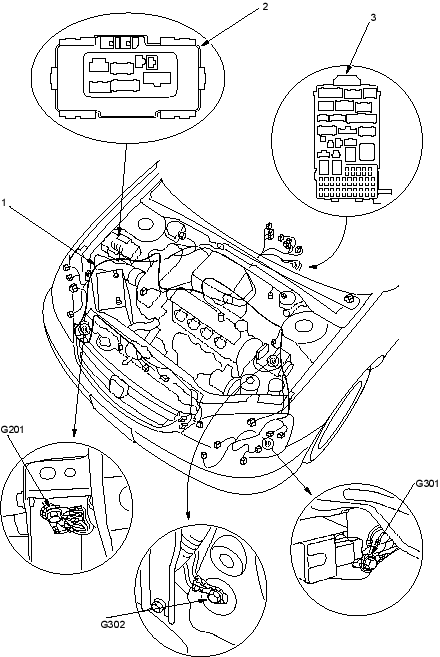 2

3

1

G201

G301

G302