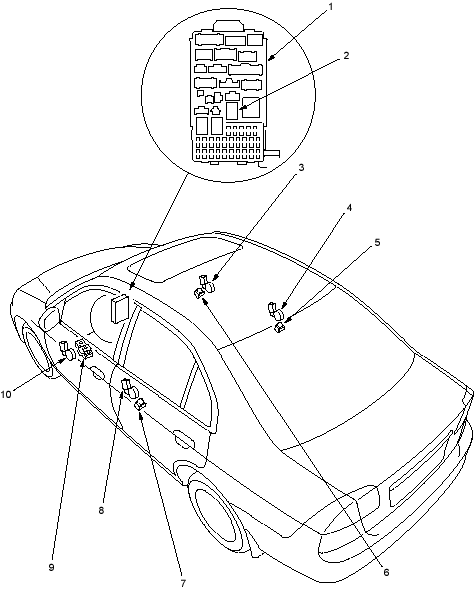 1
2
3
4
5
10
8
9
7
6