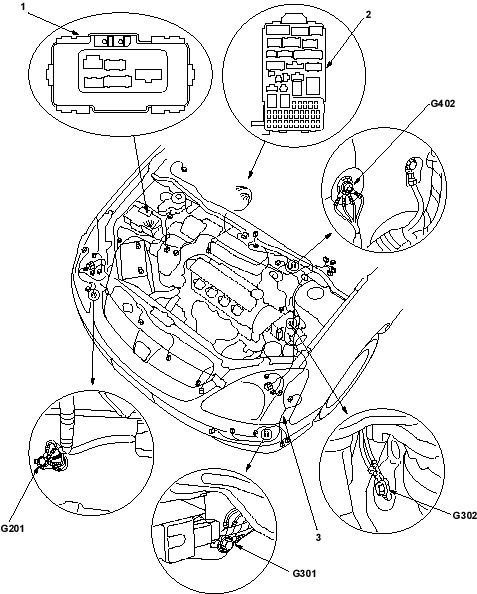 1
2
G402
G201
3
G302
G301