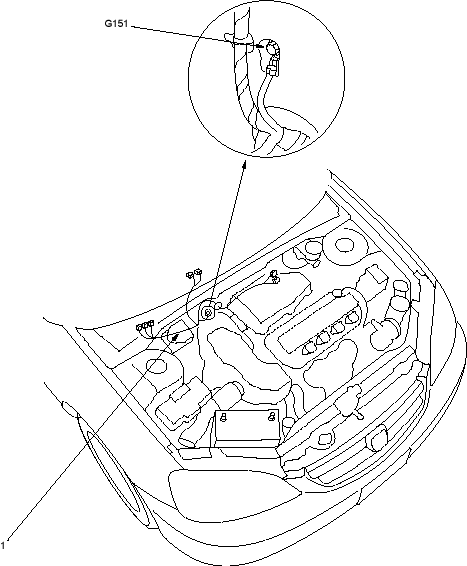 G151

1