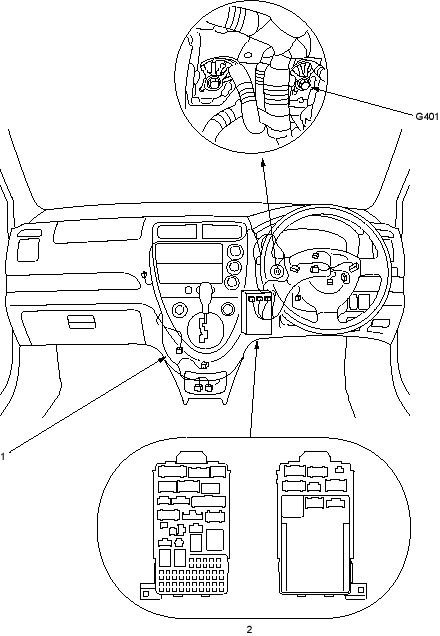 G401

1

2