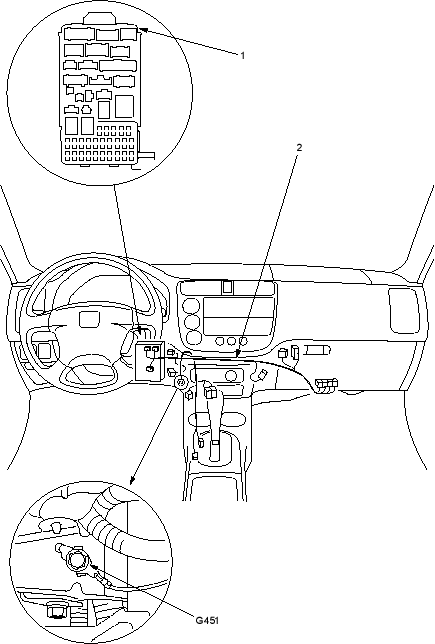 1
2
G451