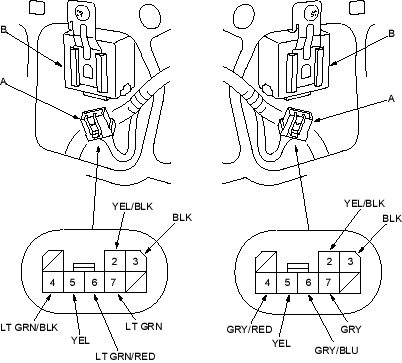 B

A

YEL/BLK

BLK

2 3

4 5 6 7

LT GRN/BLK

YEL

LT GRN/RED

LT GRN

B

A

YEL/BLK

BLK

2 3

4 5 6 7

GRY/RED

YEL

GRY/BLU

GRY