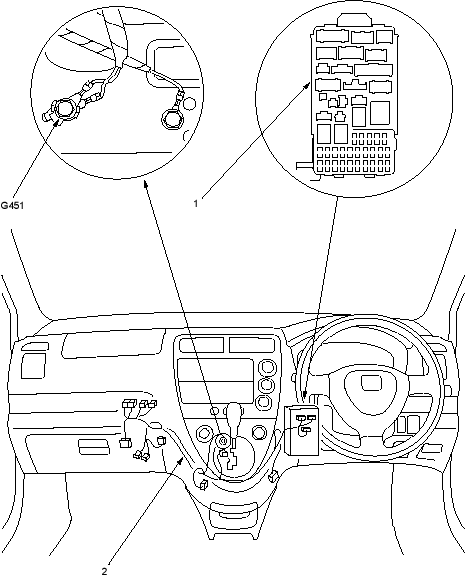 G451

1

2