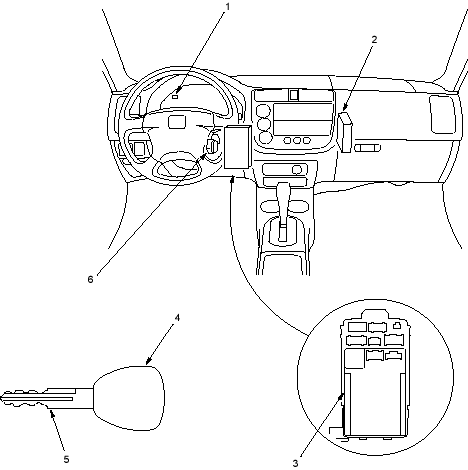 1
2
6
4
5
3