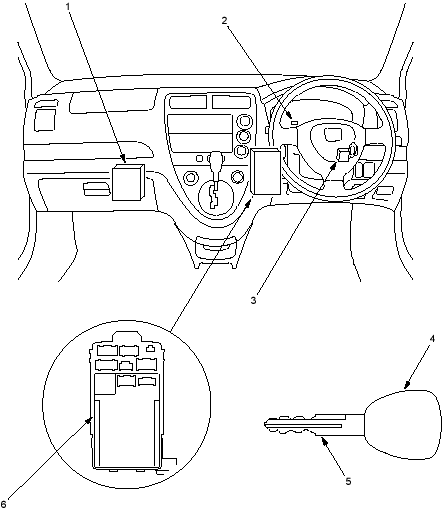 1
2
3
4
5
6