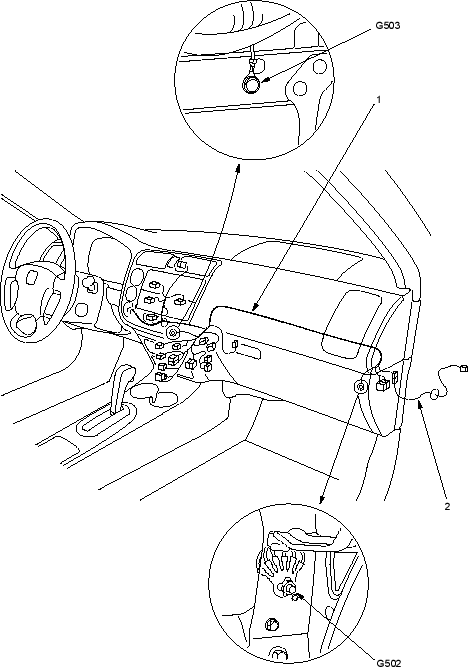 G503

1

2

G502