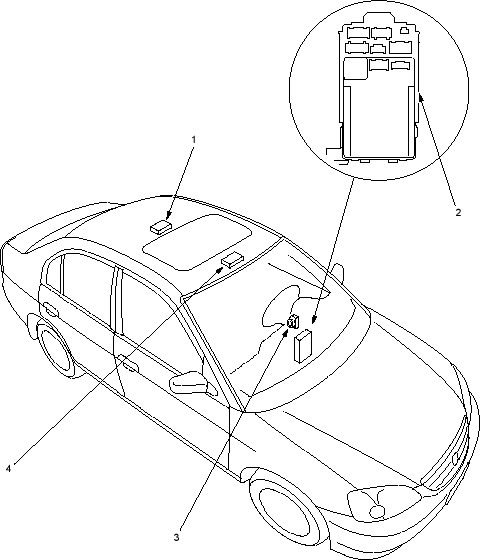 1
2
4
3