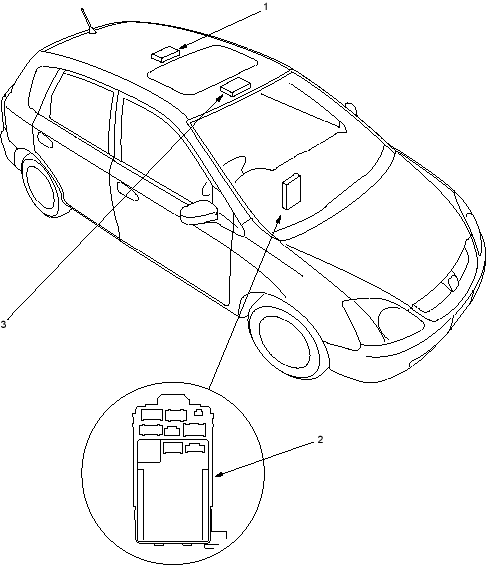 1
3
2