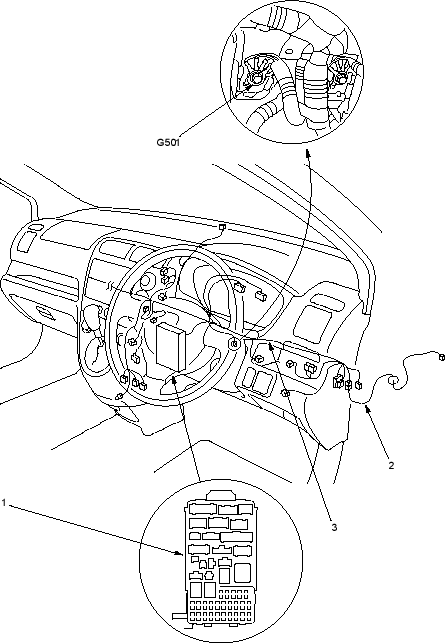 G501

2

3

1