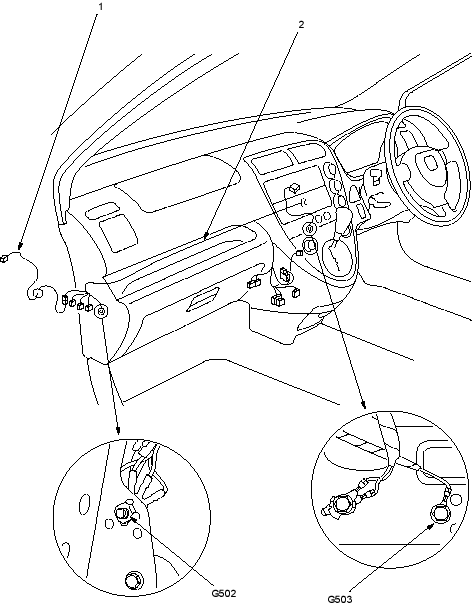 1
2
G502
G503