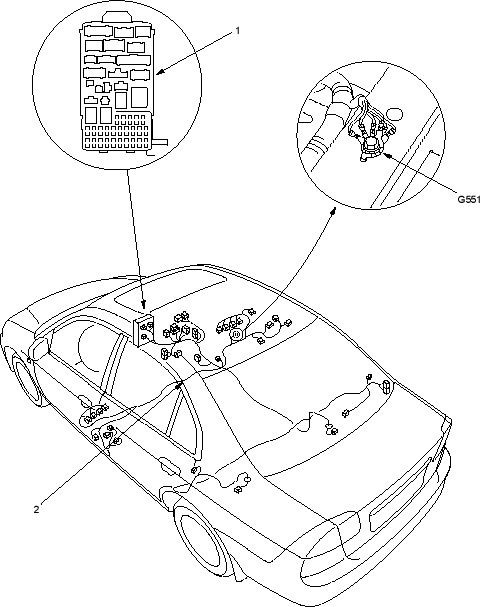 1

G551

2