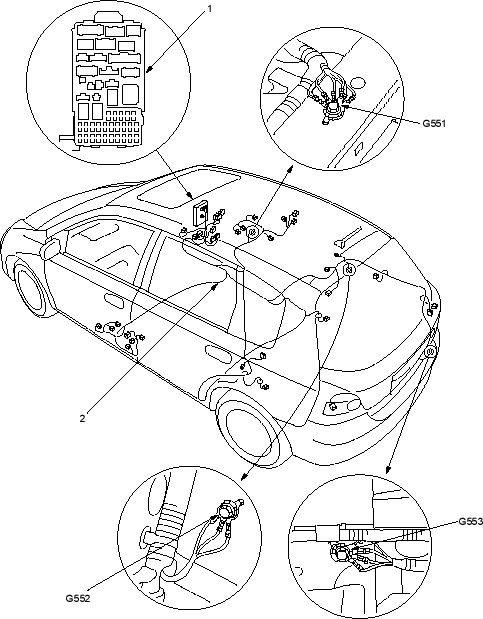 1
G551
2
G553
G552