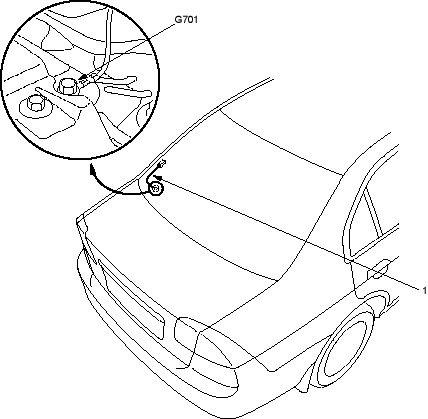 G701

1