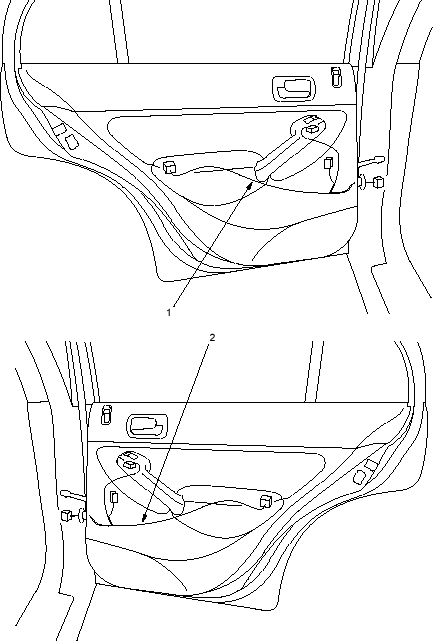 1

2