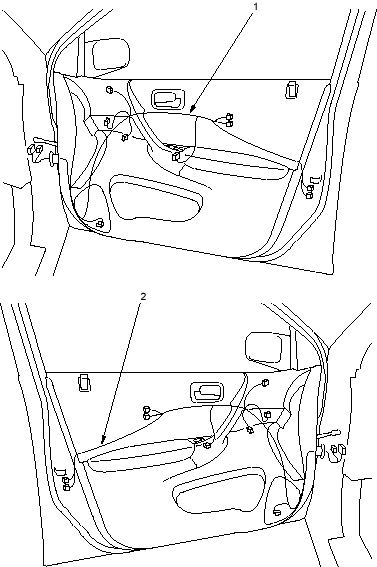 1

2