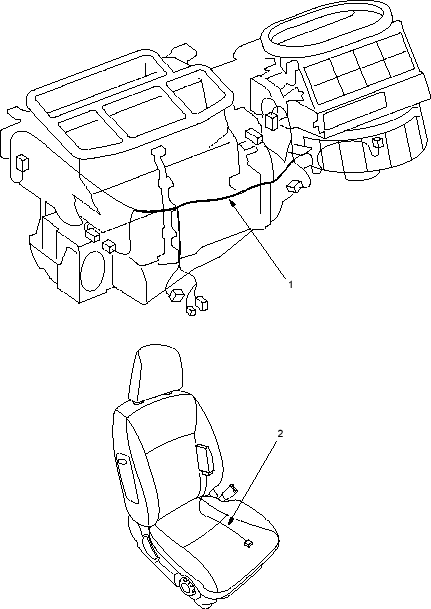 1

2